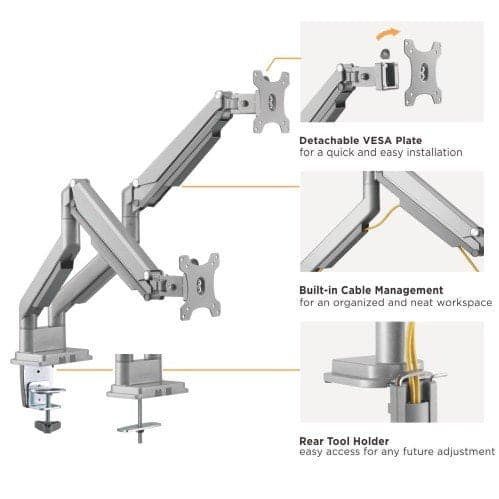 Detachable VESA Plate
for a quick and easy installation

Built-in Cable Management
for an organized and neat workspace

Rear Tool Holder
easy access for any future adjustment